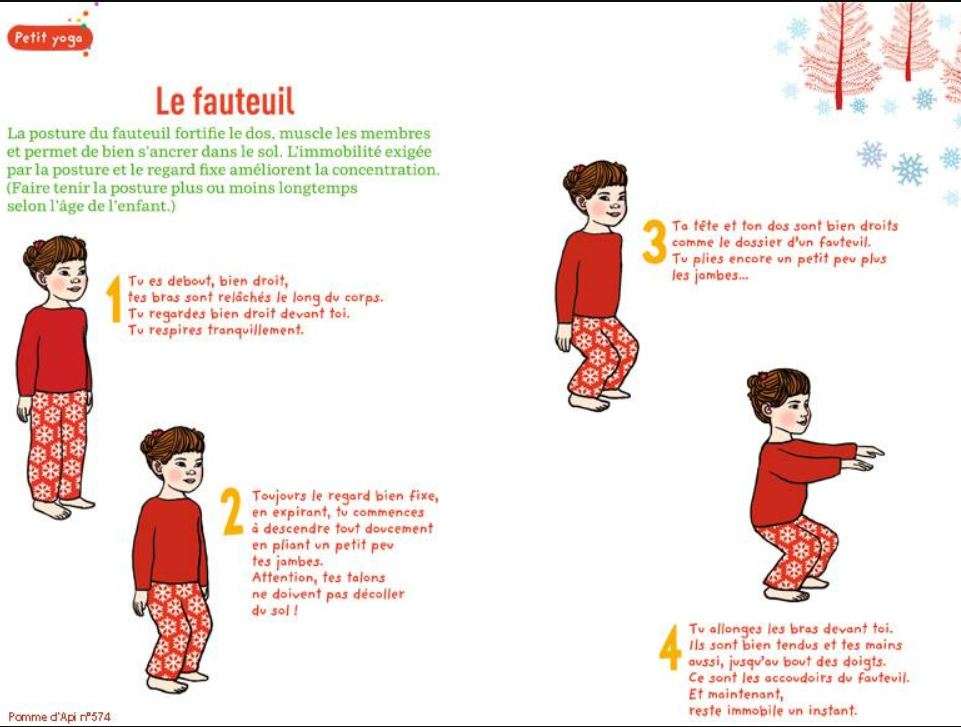 Petit yoga

Le fauteuil

La posture du fauteuil fortifie le dos, muscle les membres et permet de bien s'ancrer dans le sol. L'immobilité exigée par la posture et le regard fixe améliorent la concentration. (Faire tenir la posture plus ou moins longtemps selon l'âge de l'enfant.)

1 Tu es debout, bien droit, tes bras sont relâchés le long du corps. Tu regardes bien droit devant toi. Tu respires tranquillement.

2 Toujours le regard bien fixe, en expirant, tu commences à descendre tout doucement en pliant un petit peu tes jambes. Attention, tes talons ne doivent pas décoller du sol !

3 Ta tête et ton dos sont bien droits comme le dossier d'un fauteuil. Tu plies encore un petit peu plus les jambes...

4 Tu allonges les bras devant toi. Ils sont bien tendus et tes mains aussi, jusqu'au bout des doigts. Ce sont les accoudoirs du fauteuil. Et maintenant, reste immobile un instant.

Pomme d'Api n°574