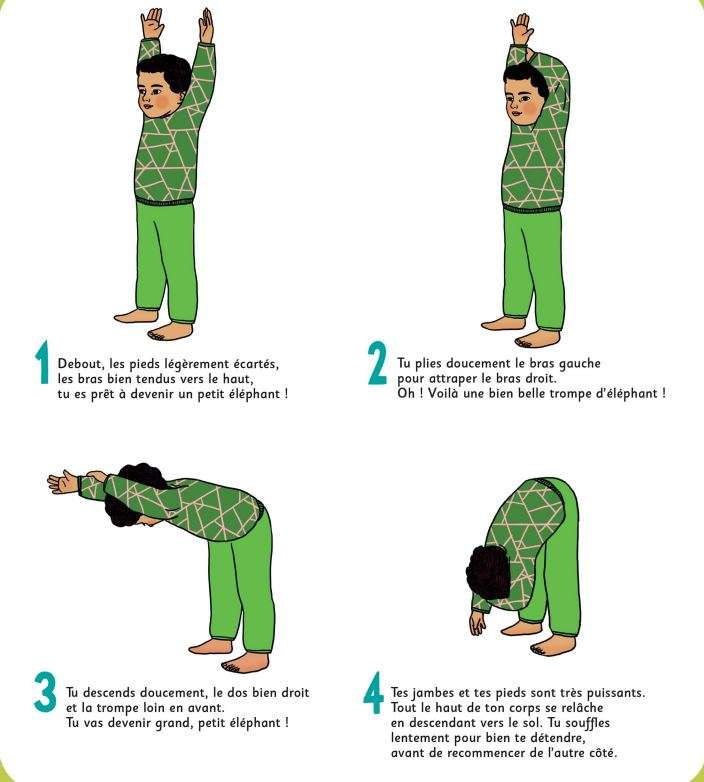 1 Debout, les pieds légèrement écartés, les bras bien tendus vers le haut, tu es prêt à devenir un petit éléphant !

2 Tu plies doucement le bras gauche pour attraper le bras droit. Oh ! Voilà une bien belle trompe d'éléphant !

3 Tu descends doucement, le dos bien droit et la trompe loin en avant. Tu vas devenir grand, petit éléphant !

4 Tes jambes et tes pieds sont très puissants. Tout le haut de ton corps se relâche en descendant vers le sol. Tu souffles lentement pour bien te détendre, avant de recommencer de l'autre côté.