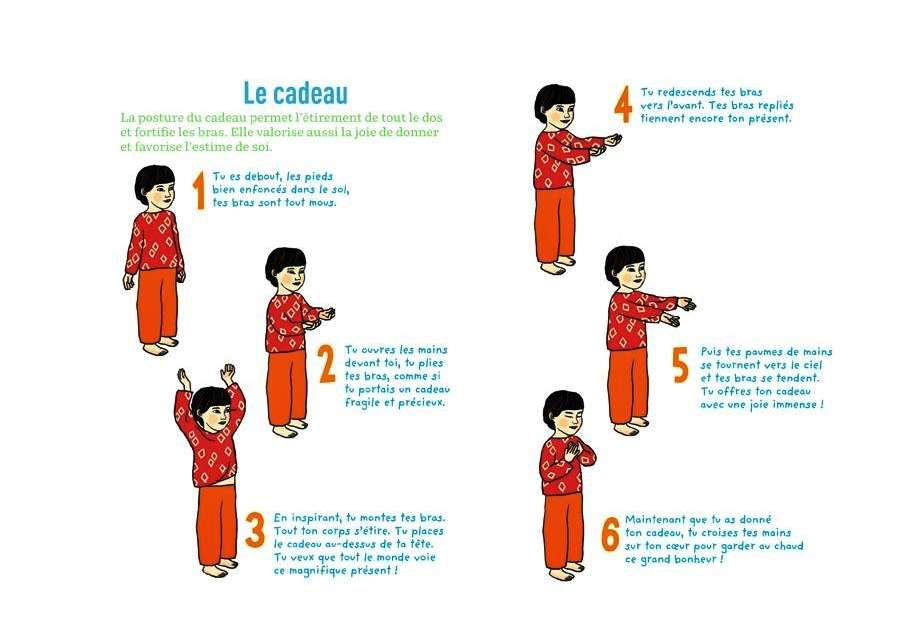 Le cadeau

La posture du cadeau permet l'étirement de tout le dos et fortifie les bras. Elle valorise aussi la joie de donner et favorise l'estime de soi.

1 Tu es debout, les pieds bien enfoncés dans le sol, tes bras sont tout mous.

2 Tu ouvres les mains devant toi, tu plies tes bras, comme si tu portais un cadeau fragile et précieux.

3 En inspirant, tu montes tes bras. Tout ton corps s'étire. Tu places le cadeau au-dessus de ta tête. Tu veux que tout le monde voie ce magnifique présent !

4 Tu redescends tes bras vers l'avant. Tes bras repliés tiennent encore ton présent.

5 Puis tes paumes de mains se tournent vers le ciel et tes bras se tendent. Tu offres ton cadeau avec une joie immense !

6 Maintenant que tu as donné ton cadeau, tu croises tes mains sur ton cœur pour garder au chaud ce grand bonheur !