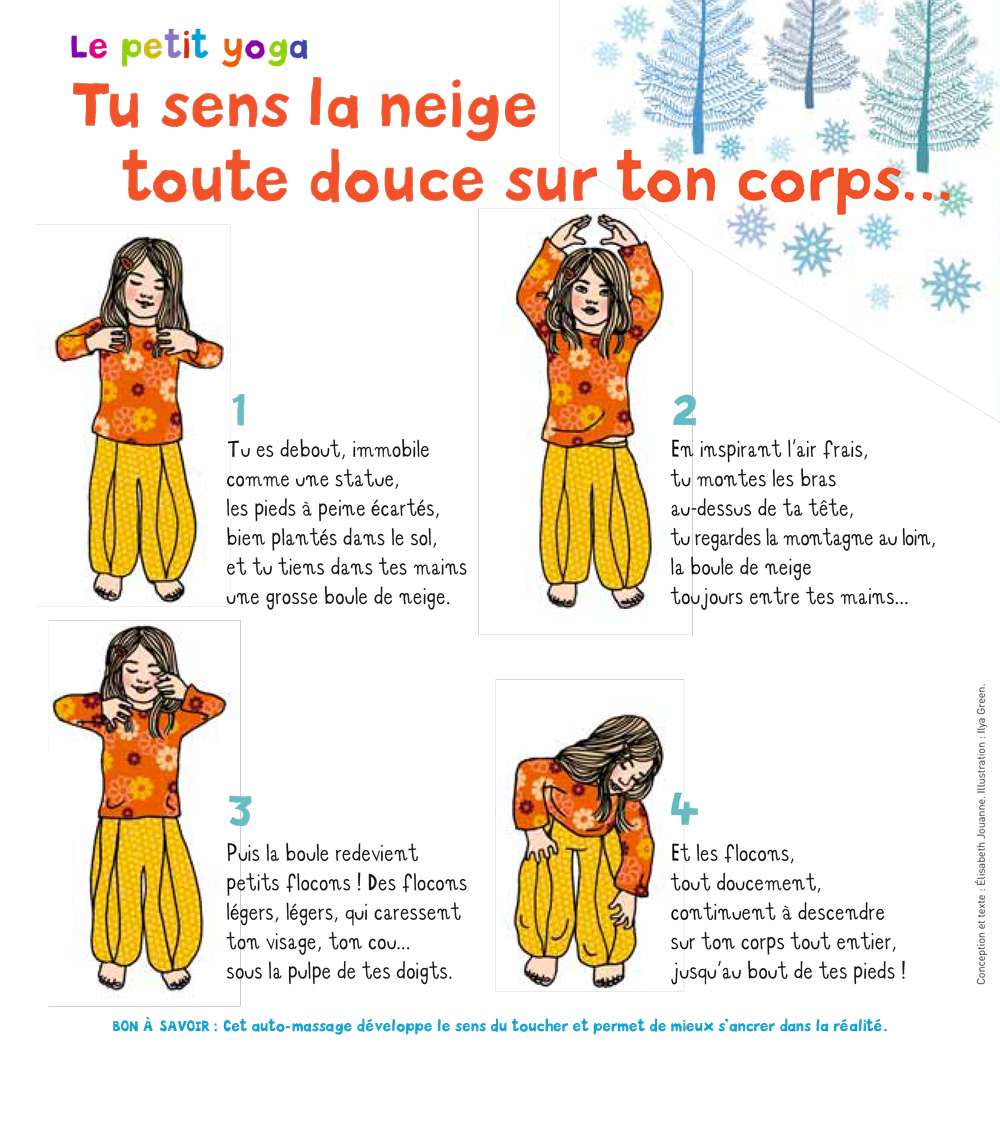 Le petit yoga

Tu sens la neige toute douce sur ton corps...

1
Tu es debout, immobile comme une statue, les pieds à peine écartés, bien plantés dans le sol, et tu tiens dans tes mains une grosse boule de neige.

2
En inspirant l'air frais, tu montes les bras au-dessus de ta tête, tu regardes la montagne au loin, la boule de neige toujours entre tes mains...

3
Puis la boule redevient petits flocons ! Des flocons légers, légers, qui caressent ton visage, ton cou... sous la pulpe de tes doigts.

4
Et les flocons, tout doucement, continuent à descendre sur ton corps tout entier, jusqu'au bout de tes pieds !

BON À SAVOIR : Cet auto-massage développe le sens du toucher et permet de mieux s'ancrer dans la réalité.

Conception et texte : Élisabeth Jouanne. Illustration : Ilya Green.