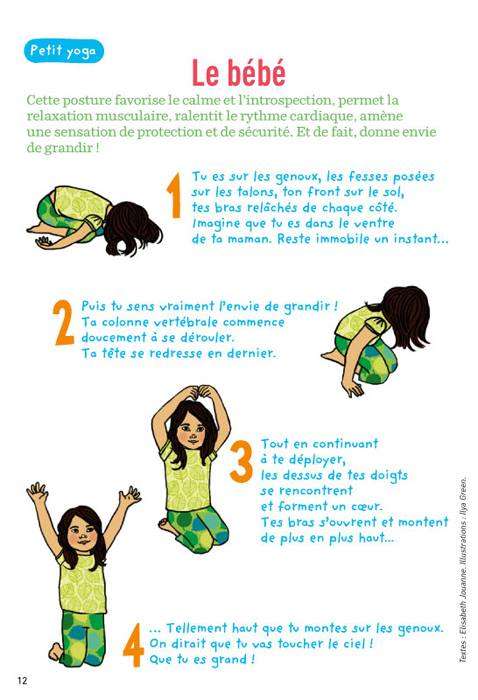 Petit yoga

Le bébé

Cette posture favorise le calme et l'introspection, permet la relaxation musculaire, ralentit le rythme cardiaque, amène une sensation de protection et de sécurité. Et de fait, donne envie de grandir !

1 Tu es sur les genoux, les fesses posées sur les talons, ton front sur le sol, tes bras relâchés de chaque côté. Imagine que tu es dans le ventre de ta maman. Reste immobile un instant…

2 Puis tu sens vraiment l'envie de grandir ! Ta colonne vertébrale commence doucement à se dérouler. Ta tête se redresse en dernier.

3 Tout en continuant à te déployer, les dessus de tes doigts se rencontrent et forment un cœur. Tes bras s'ouvrent et montent de plus en plus haut…

4 … Tellement haut que tu montes sur les genoux. On dirait que tu vas toucher le ciel ! Que tu es grand !

Textes : Élisabeth Jouanne. Illustrations : Ilya Green.

12